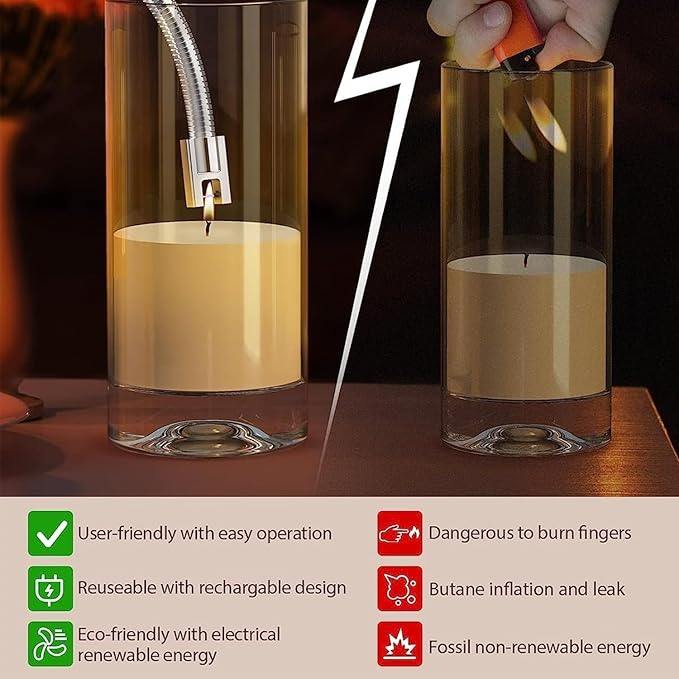 User-friendly with easy operation

Reuseable with rechargable design

Eco-friendly with electrical renewable energy

Dangerous to burn fingers

Butane inflation and leak

Fossil non-renewable energy